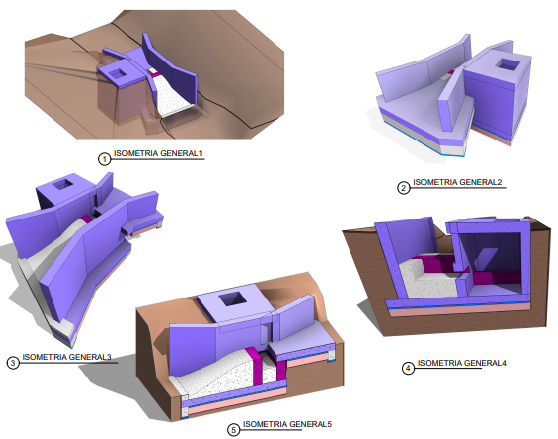 1 ISOMETRIA GENERAL1

2 ISOMETRIA GENERAL2

3 ISOMETRIA GENERAL3

4 ISOMETRIA GENERAL4

5 ISOMETRIA GENERAL5